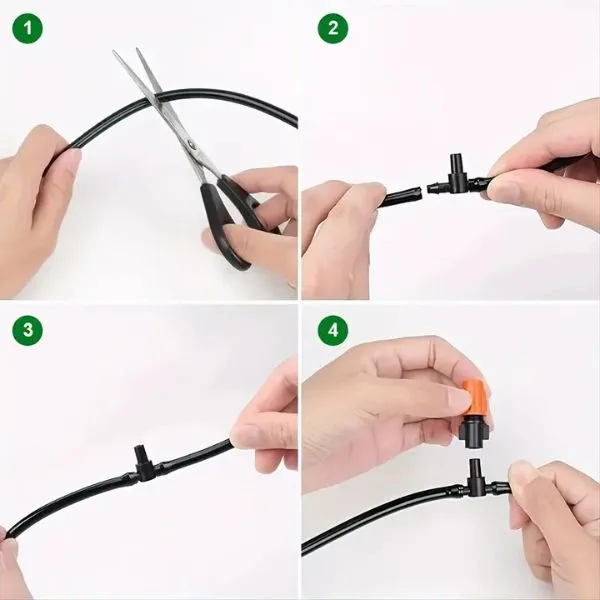 1

2

3

4