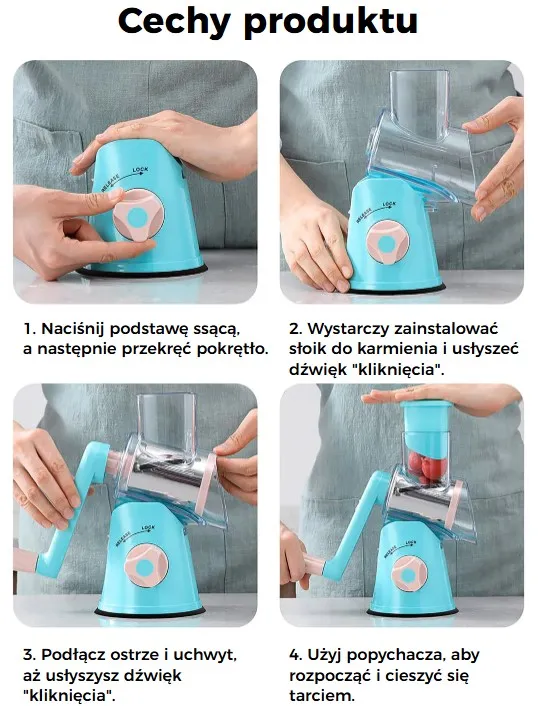 Cechy produktu

RELEASE LOCK

1. Naciśnij podstawę ssącą, a następnie przekręć pokrętło.

RELEASE LOCK

2. Wystarczy zainstalować słoik do karmienia i usłyszeć dźwięk "kliknięcia".

RELEASE LOCK

3. Podłącz ostrze i uchwyt, aż usłyszysz dźwięk "kliknięcia".

4. Użyj popychacza, aby rozpocząć i cieszyć się tarciem.