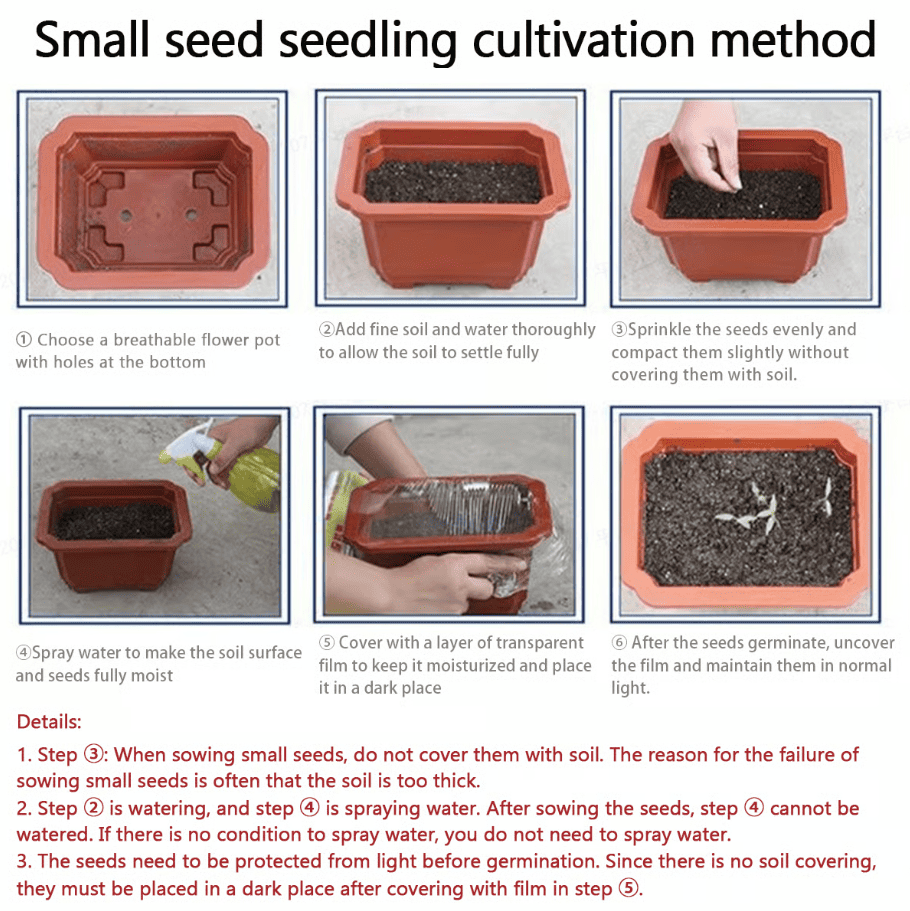 Small seed seedling cultivation method

① Choose a breathable flower pot with holes at the bottom

②Add fine soil and water thoroughly to allow the soil to settle fully

③Sprinkle the seeds evenly and compact them slightly without covering them with soil.

④Spray water to make the soil surface and seeds fully moist

⑤ Cover with a layer of transparent film to keep it moisturized and place it in a dark place

⑥ After the seeds germinate, uncover the film and maintain them in normal light.

Details:

1. Step ③: When sowing small seeds, do not cover them with soil. The reason for the failure of sowing small seeds is often that the soil is too thick.
2. Step ② is watering, and step ④ is spraying water. After sowing the seeds, step ④ cannot be watered. If there is no condition to spray water, you do not need to spray water.
3. The seeds need to be protected from light before germination. Since there is no soil covering, they must be placed in a dark place after covering with film in step ⑤.