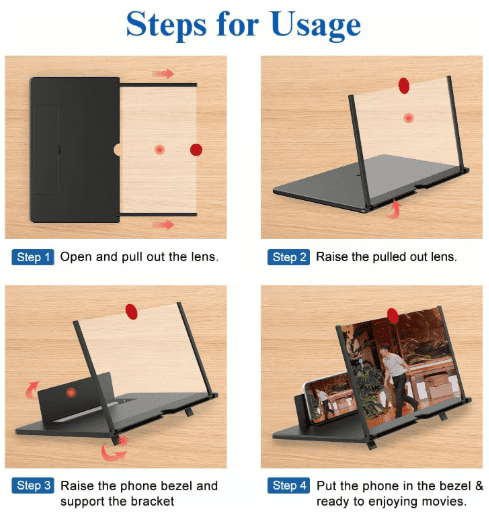 Steps for Usage

Step 1 Open and pull out the lens.

Step 2 Raise the pulled out lens.

Step 3 Raise the phone bezel and support the bracket

Step 4 Put the phone in the bezel & ready to enjoying movies.