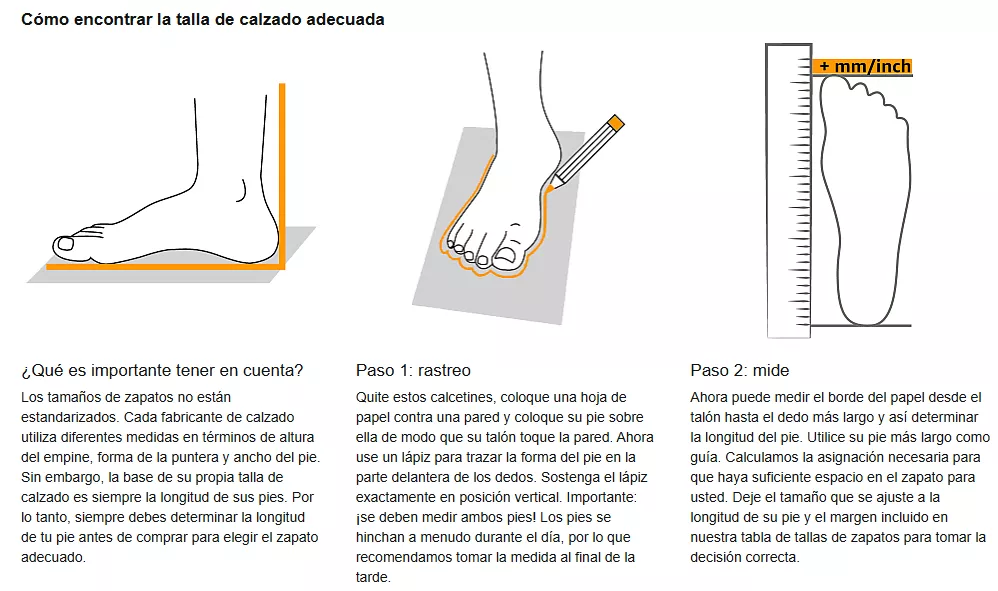 Cómo encontrar la talla de calzado adecuada

+ mm/inch

¿Qué es importante tener en cuenta?

Los tamaños de zapatos no están estandarizados. Cada fabricante de calzado utiliza diferentes medidas en términos de altura del empine, forma de la puntera y ancho del pie. Sin embargo, la base de su propia talla de calzado es siempre la longitud de sus pies. Por lo tanto, siempre debes determinar la longitud de tu pie antes de comprar para elegir el zapato adecuado.

Paso 1: rastreo

Quite estos calcetines, coloque una hoja de papel contra una pared y coloque su pie sobre ella de modo que su talón toque la pared. Ahora use un lápiz para trazar la forma del pie en la parte delantera de los dedos. Sostenga el lápiz exactamente en posición vertical. Importante: ¡se deben medir ambos pies! Los pies se hinchan a menudo durante el día, por lo que recomendamos tomar la medida al final de la tarde.

Paso 2: mide

Ahora puede medir el borde del papel desde el talón hasta el dedo más largo y así determinar la longitud del pie. Utilice su pie más largo como guía. Calculamos la asignación necesaria para que haya suficiente espacio en el zapato para usted. Deje el tamaño que se ajuste a la longitud de su pie y el margen incluido en nuestra tabla de tallas de zapatos para tomar la decisión correcta.