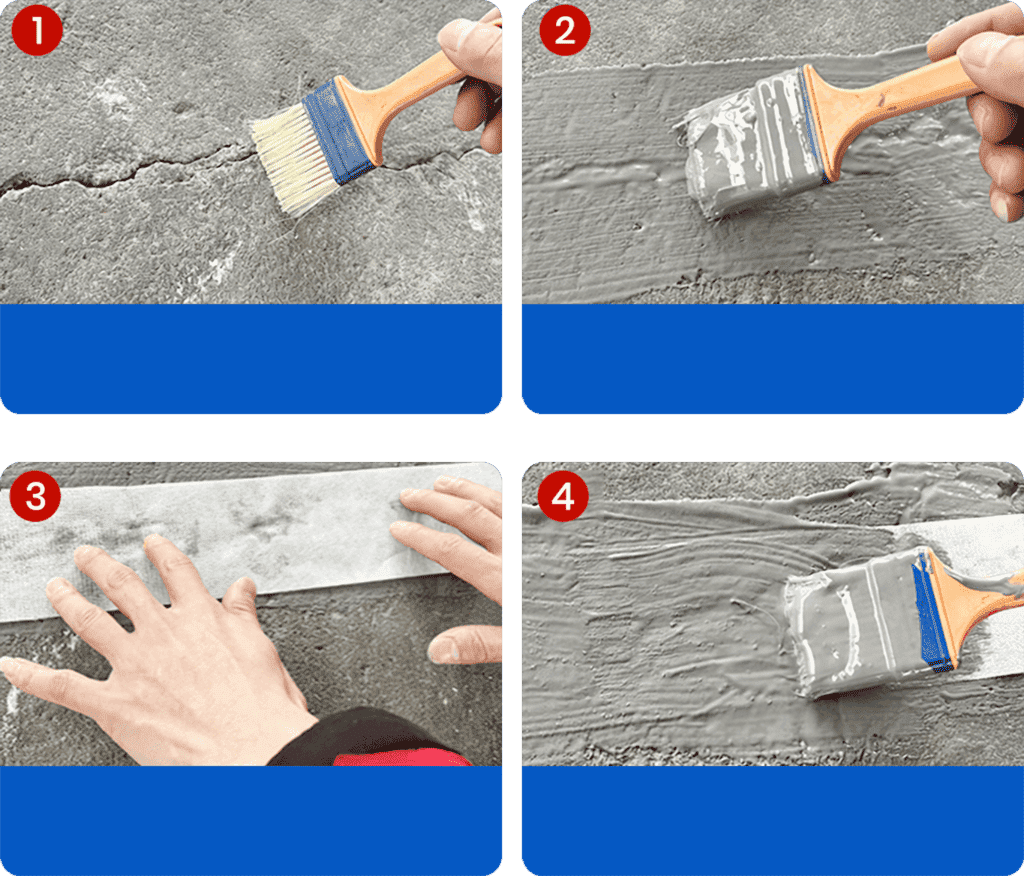 1

2

3

4