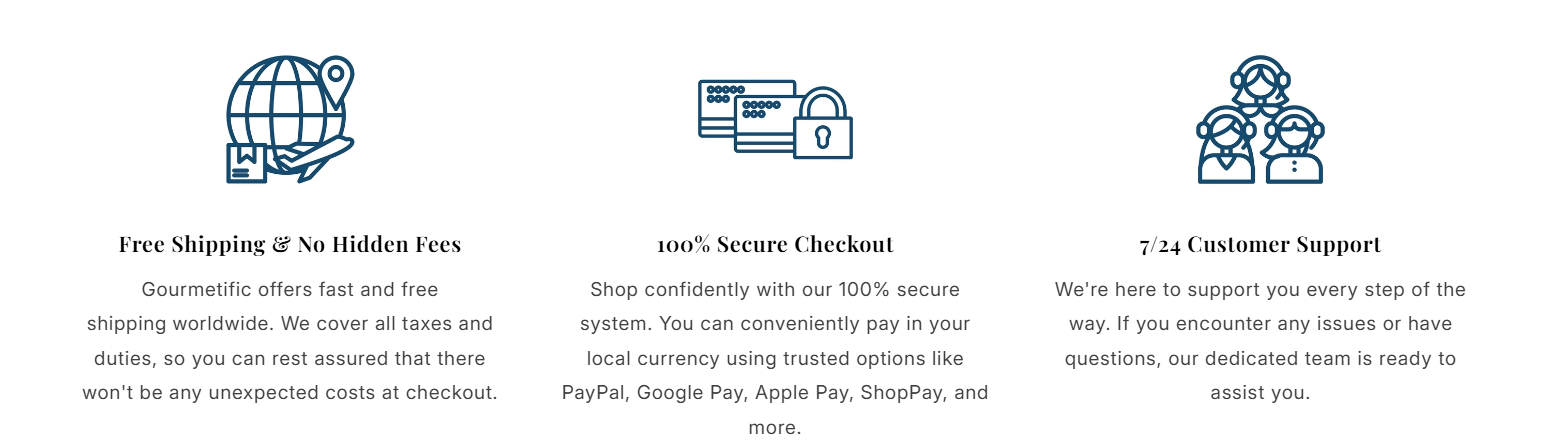 Free Shipping & No Hidden Fees

Gourmetific offers fast and free shipping worldwide. We cover all taxes and duties, so you can rest assured that there won't be any unexpected costs at checkout.

100% Secure Checkout

Shop confidently with our 100% secure system. You can conveniently pay in your local currency using trusted options like PayPal, Google Pay, Apple Pay, ShopPay, and more.

7/24 Customer Support

We're here to support you every step of the way. If you encounter any issues or have questions, our dedicated team is ready to assist you.