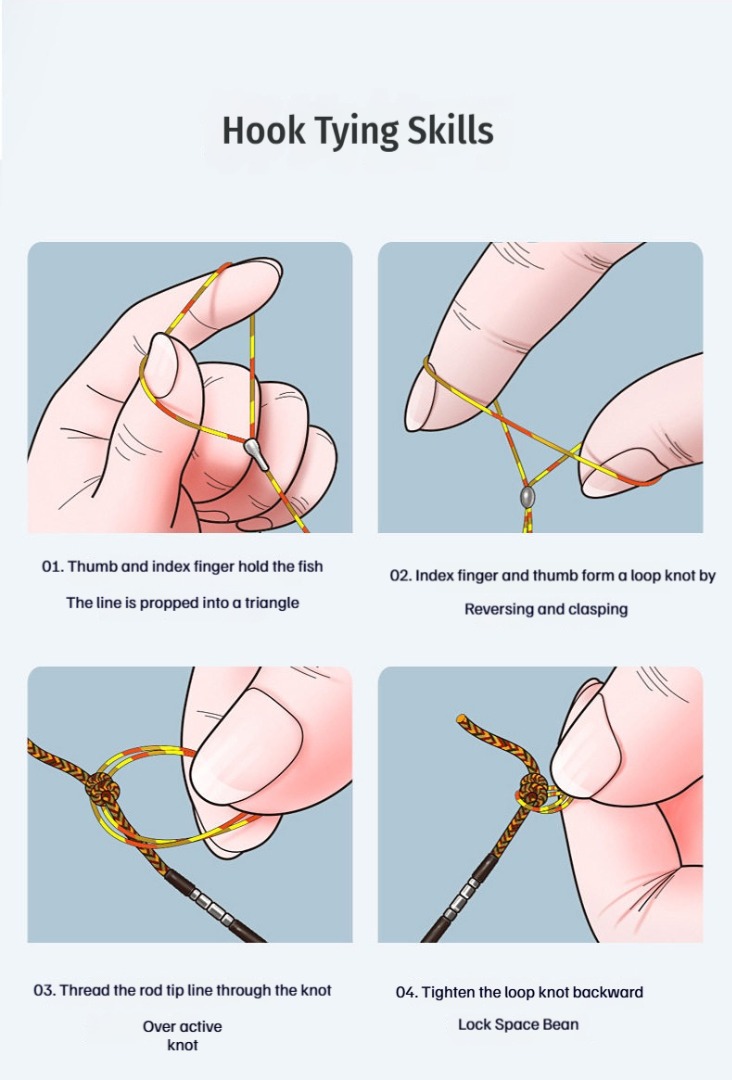 Hook Tying Skills

01. Thumb and index finger hold the fish

The line is propped into a triangle

02. Index finger and thumb form a loop knot by

Reversing and clasping

03. Thread the rod tip line through the knot

Over active knot

04. Tighten the loop knot backward

Lock Space Bean