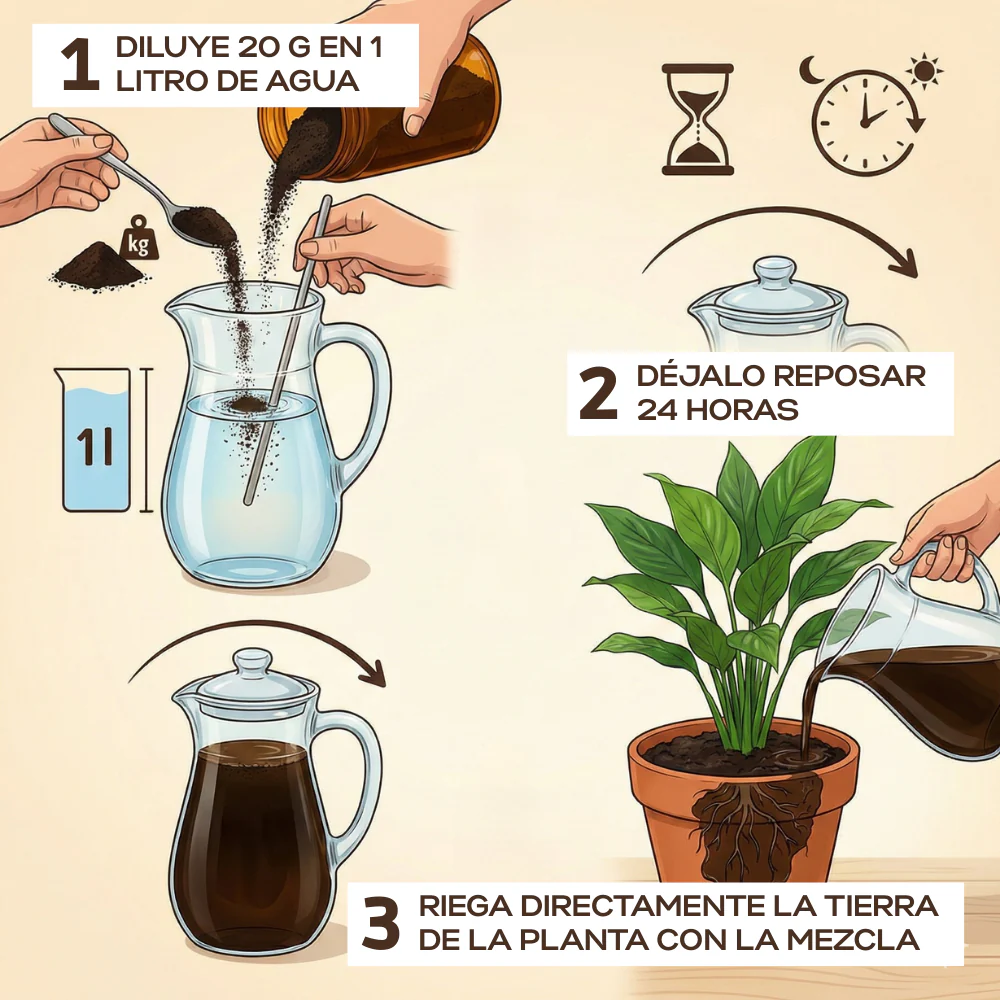 1 DILUYE 20 G EN 1 LITRO DE AGUA

kg

1l

2 DÉJALO REPOSAR 24 HORAS

3 RIEGA DIRECTAMENTE LA TIERRA DE LA PLANTA CON LA MEZCLA