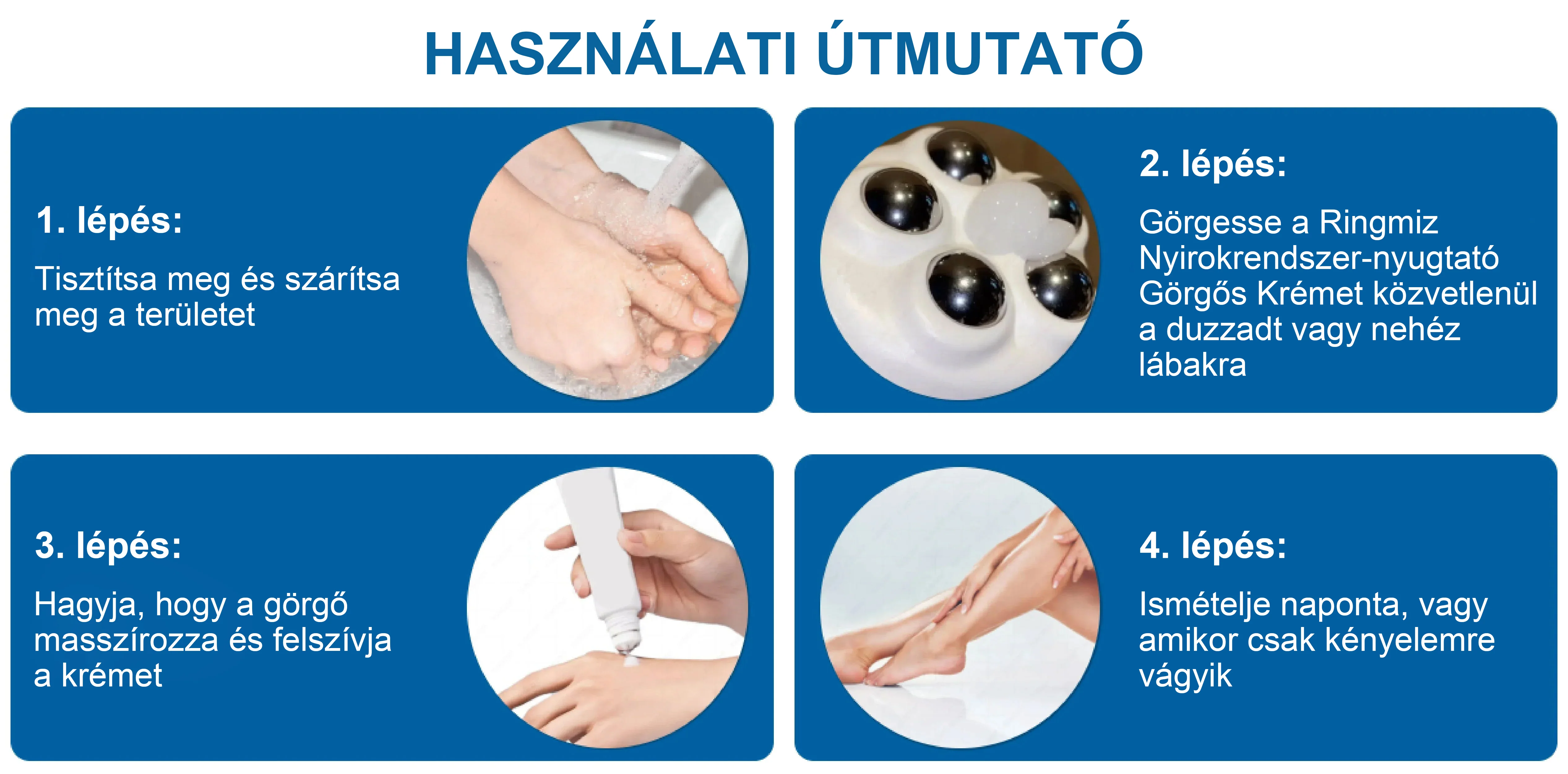 HASZNÁLATI ÚTMUTATÓ

1. lépés:

Tisztítsa meg és szárítsa meg a területet

2. lépés:

Görgesse a Ringmiz Nyirokrendszer-nyugtató Görgős Krémet közvetlenül a duzzadt vagy nehéz lábakra

3. lépés:

Hagyja, hogy a görgő masszírozza és felszívja a krémet

4. lépés:

Ismételje naponta, vagy amikor csak kényelemre vágyik